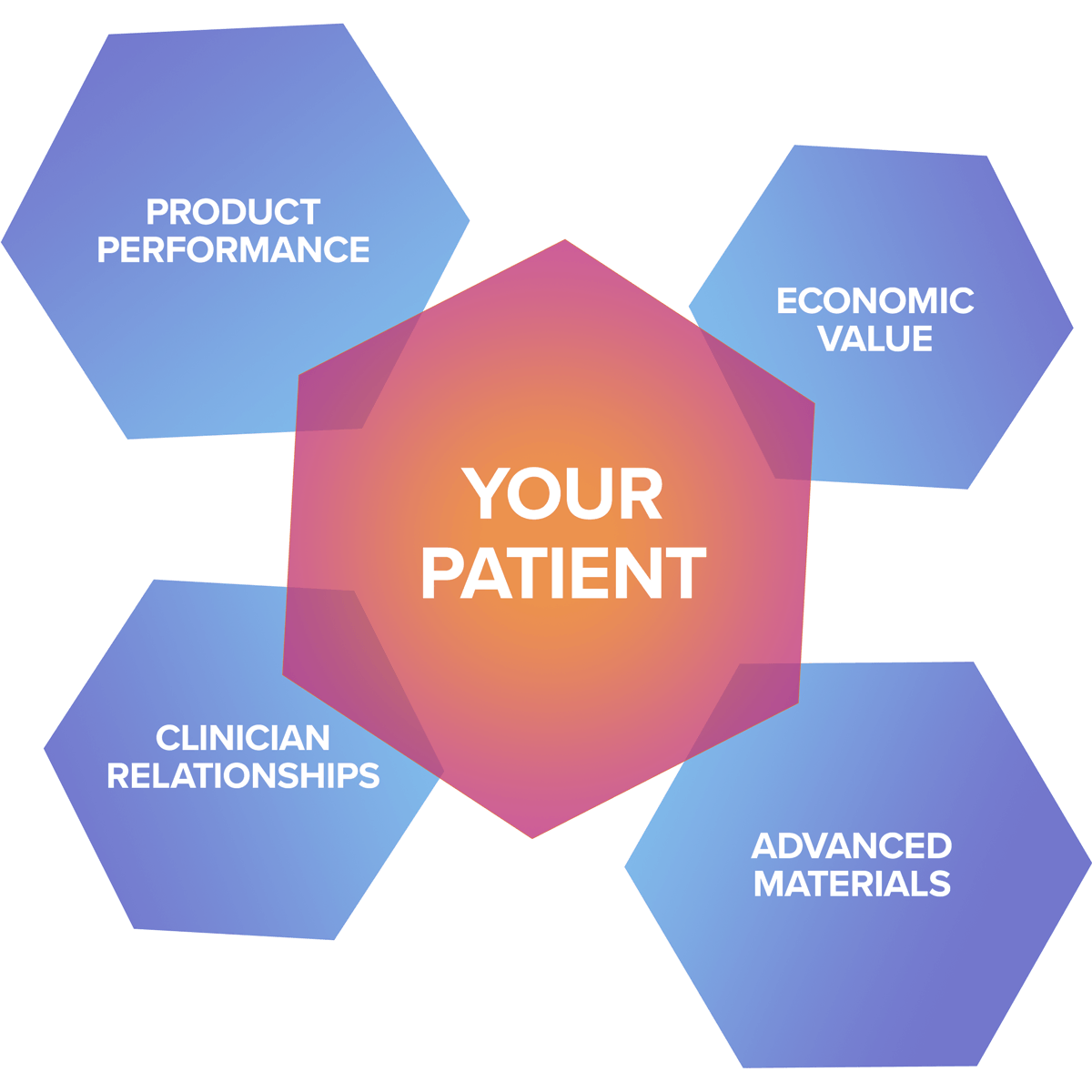 PRODUCT PERFORMANCE

ECONOMIC VALUE

YOUR PATIENT

CLINICIAN RELATIONSHIPS

ADVANCED MATERIALS