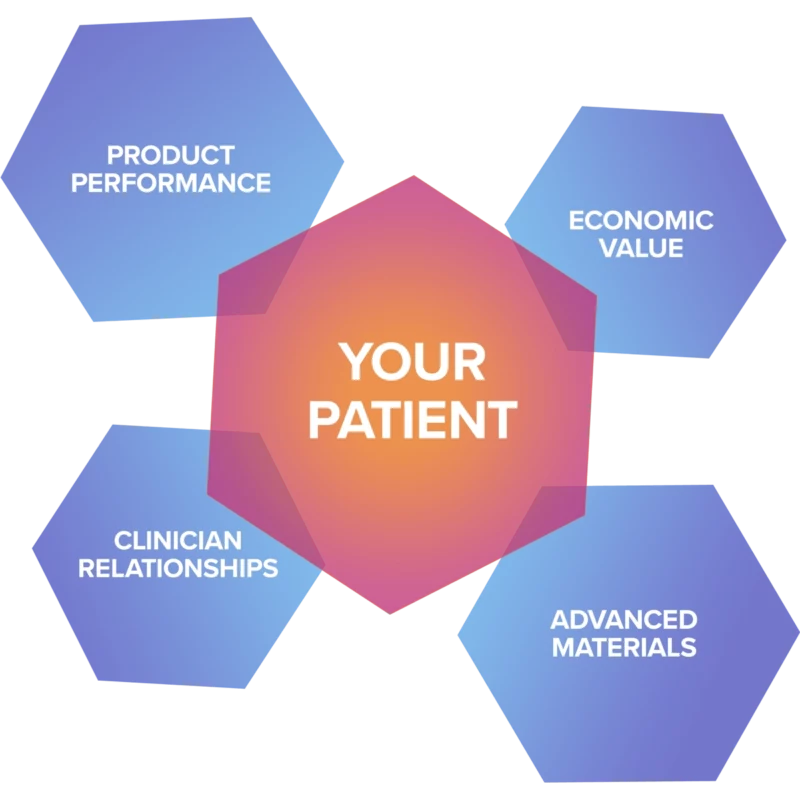 PRODUCT PERFORMANCE

ECONOMIC VALUE

YOUR PATIENT

CLINICIAN RELATIONSHIPS

ADVANCED MATERIALS